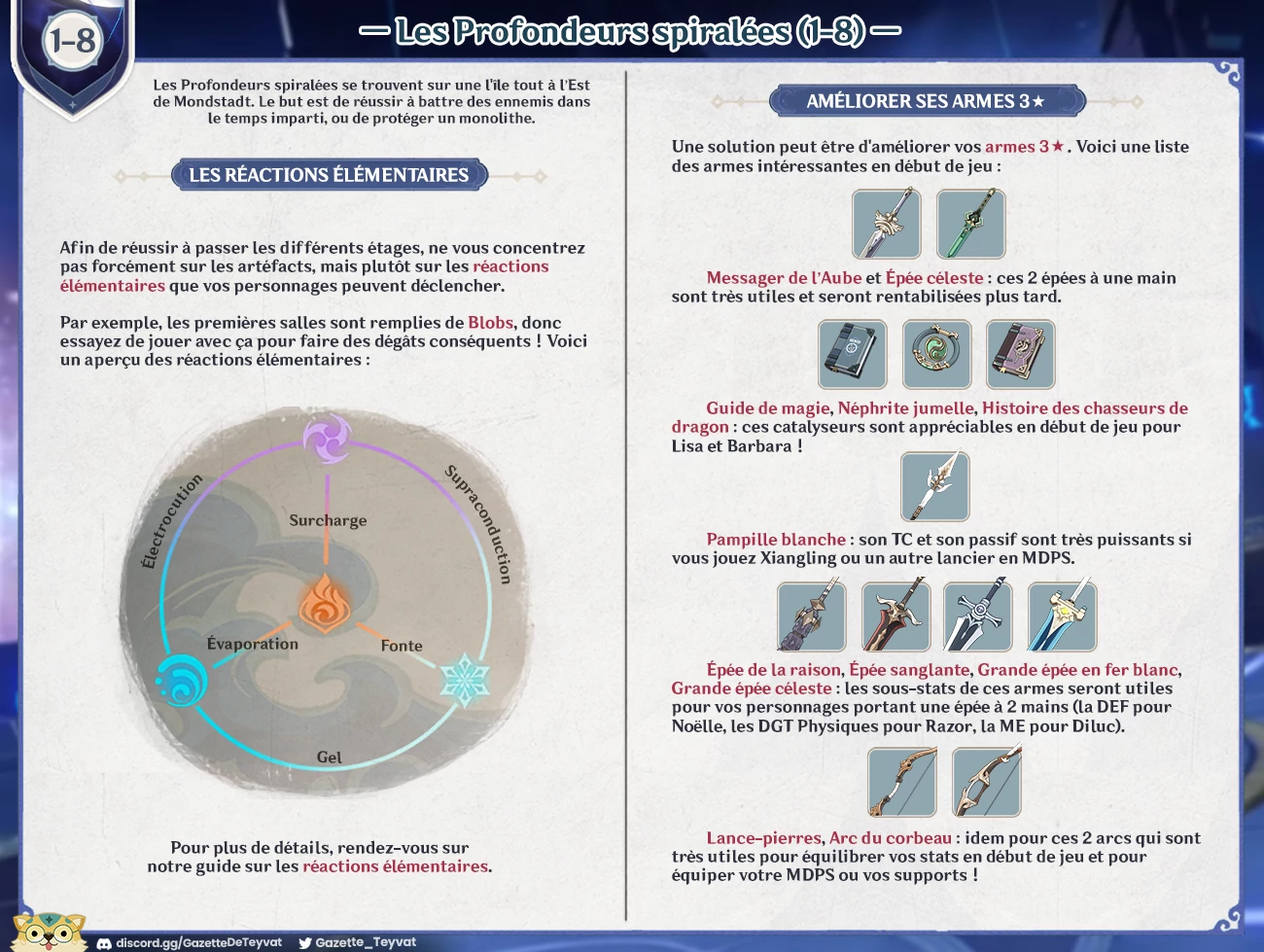 1-8

— Les Profondeurs spiralées (1-8) —

Les Profondeurs spiralées se trouvent sur une l'île tout à l'Est de Mondstadt. Le but est de réussir à battre des ennemis dans le temps imparti, ou de protéger un monolithe.

LES RÉACTIONS ÉLÉMENTAIRES

Afin de réussir à passer les différents étages, ne vous concentrez pas forcément sur les artéfacts, mais plutôt sur les réactions élémentaires que vos personnages peuvent déclencher.

Par exemple, les premières salles sont remplies de Blobs, donc essayez de jouer avec ça pour faire des dégâts conséquents ! Voici un aperçu des réactions élémentaires :

Électrocution

Supraconduction

Surcharge

Évaporation

Fonte

Gel

Pour plus de détails, rendez-vous sur notre guide sur les réactions élémentaires.

AMÉLIORER SES ARMES 3★

Une solution peut être d'améliorer vos armes 3★. Voici une liste des armes intéressantes en début de jeu :

Messager de l'Aube et Épée céleste : ces 2 épées à une main sont très utiles et seront rentabilisées plus tard.

Guide de magie, Néphrite jumelle, Histoire des chasseurs de dragon : ces catalyseurs sont appréciables en début de jeu pour Lisa et Barbara !

Pampille blanche : son TC et son passif sont très puissants si vous jouez Xiangling ou un autre lancier en MDPS.

Épée de la raison, Épée sanglante, Grande épée en fer blanc, Grande épée céleste : les sous-stats de ces armes seront utiles pour vos personnages portant une épée à 2 mains (la DEF pour Noëlle, les DGT Physiques pour Razor, la ME pour Diluc).

Lance-pierres, Arc du corbeau : idem pour ces 2 arcs qui sont très utiles pour équilibrer vos stats en début de jeu et pour équiper votre MDPS ou vos supports !

discord.gg/GazetteDeTeyvat Gazette_Teyvat